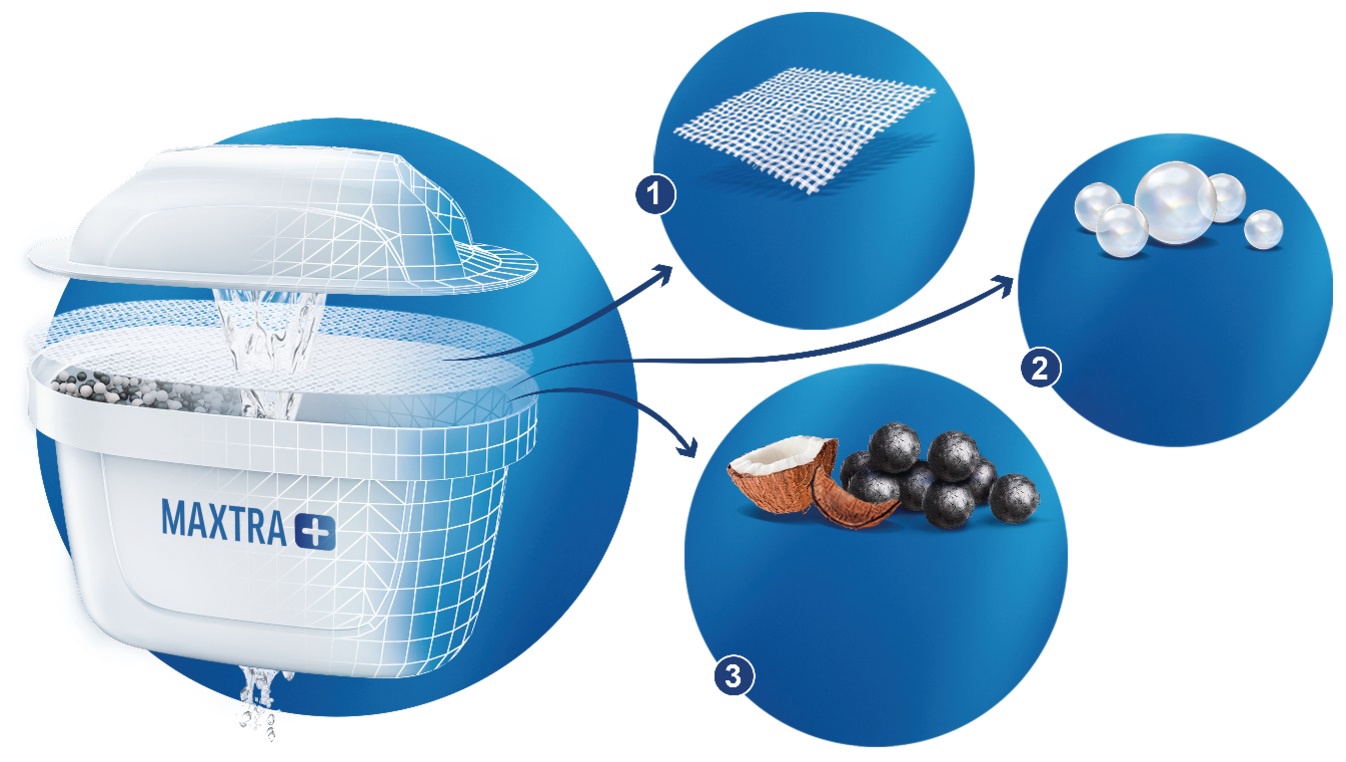 MAXTRA +

1

2

3